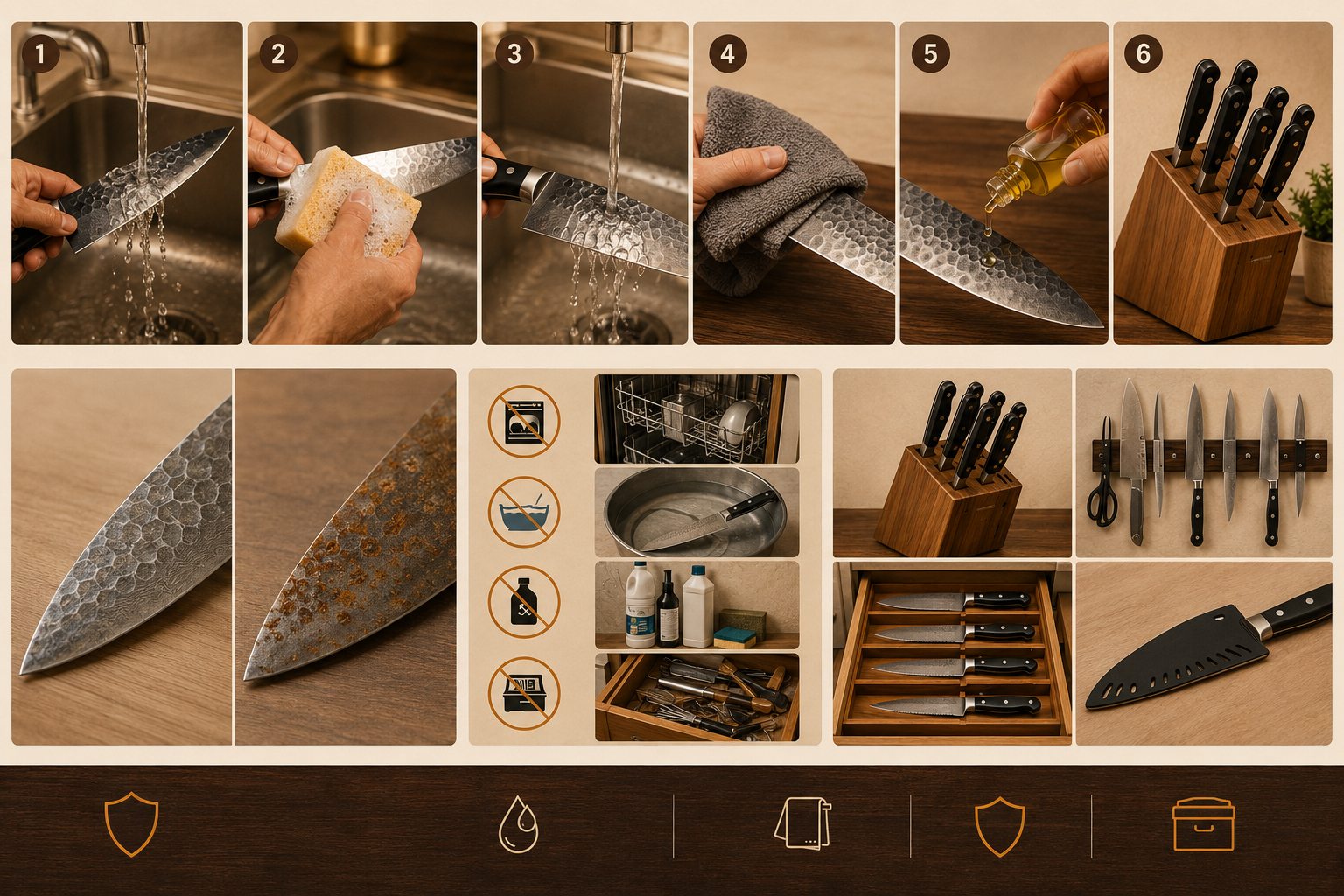 1

2

3

4

5

6